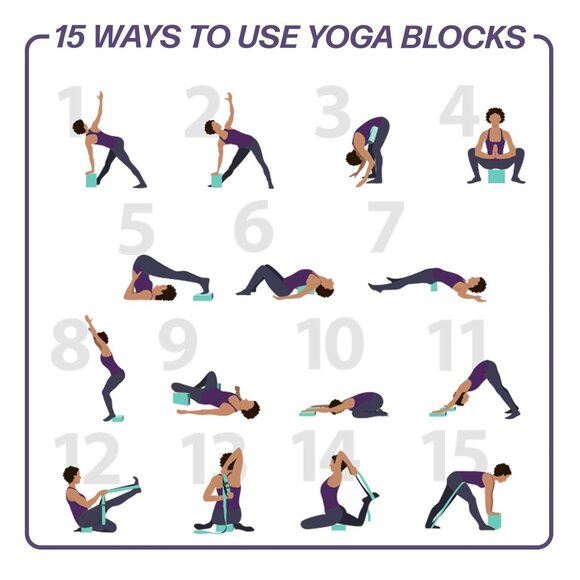 15 WAYS TO USE YOGA BLOCKS

1

2

3

4

5

6

7

8

9

10

11

12

13

14

15